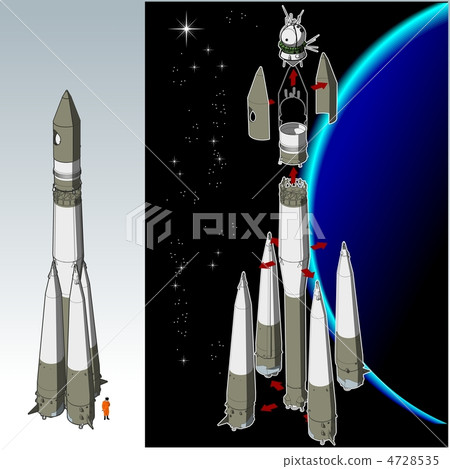 PIXTA

pixtastock.com - 4728535