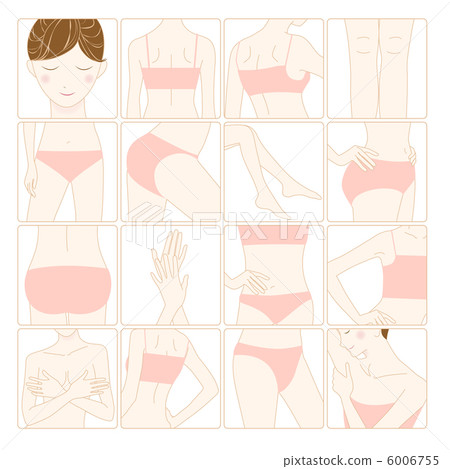 PIXTA

pixtastock.com - 6006755