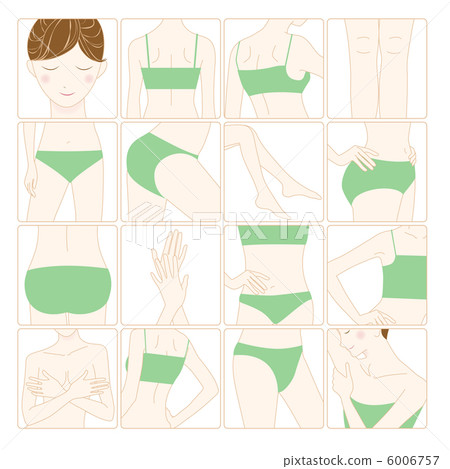 PIXTA

pixtastock.com - 6006757