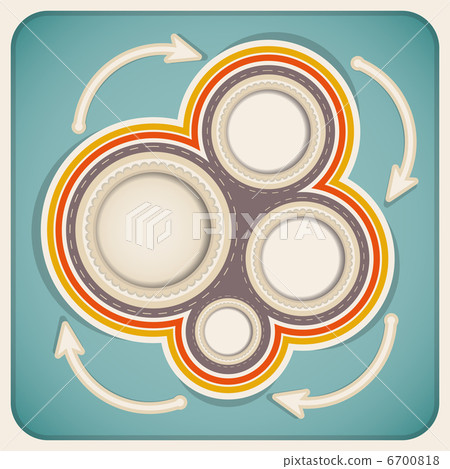 PIXTA

pixtastock.com - 6700818