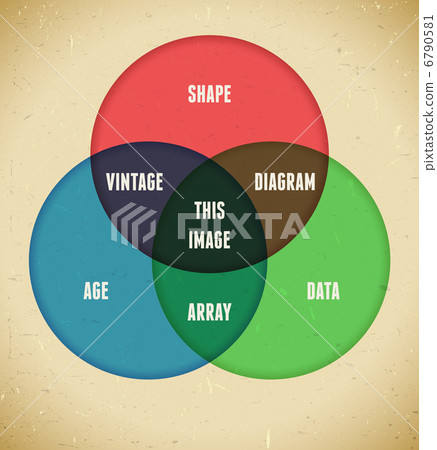 SHAPE

VINTAGE

DIAGRAM

THIS IMAGE

PIXTA

AGE

ARRAY

DATA

pixtastock.com - 67790581