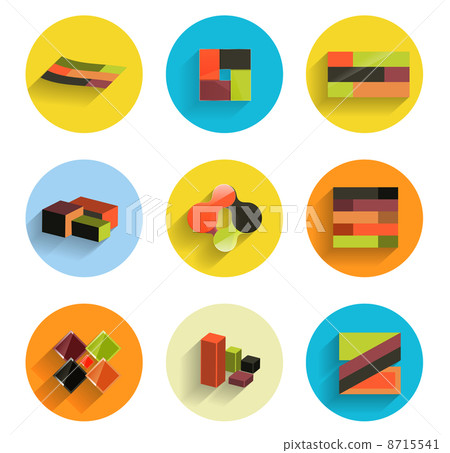 PIXTA

pixtastock.com - 8715541