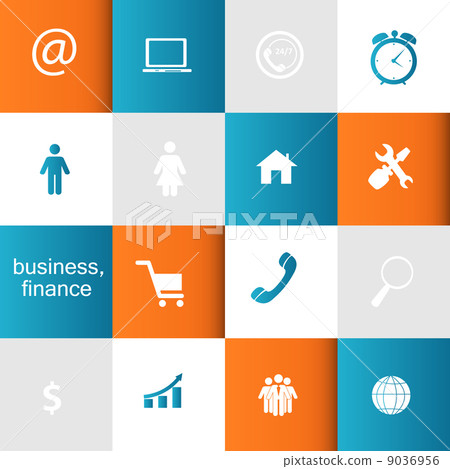 @

24/7

PIXTA

business, finance

$

pixtastock.com - 9036956