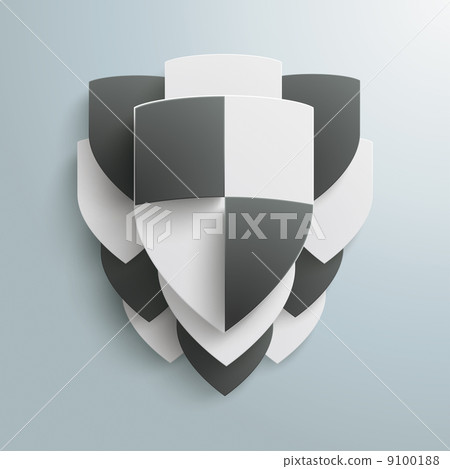 PIXTA

pixtastock.com - 9100188