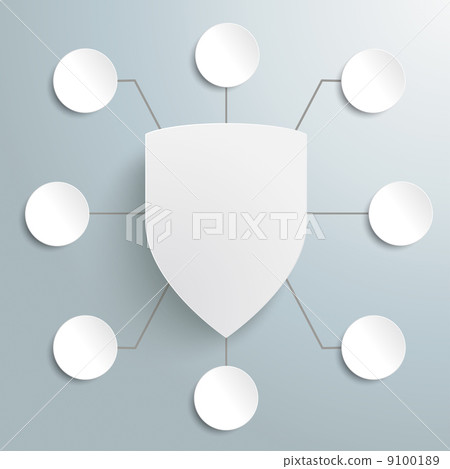 PIXTA

pixtastock.com - 9100189