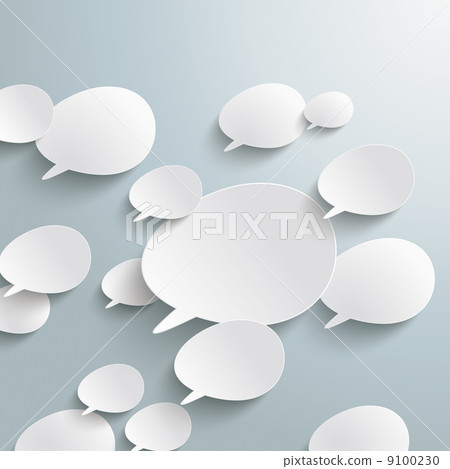 PIXTA

pixtastock.com - 9100230