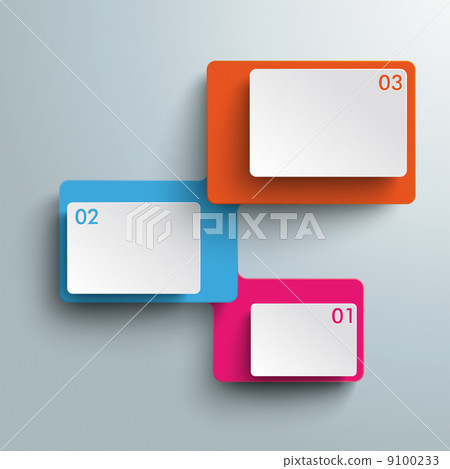 03

02

PIXTA

01

pixtastock.com - 9100233