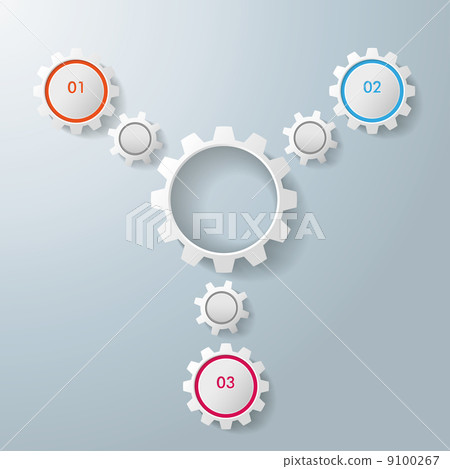 01

02

PIXTA

03

pixtastock.com - 9100267