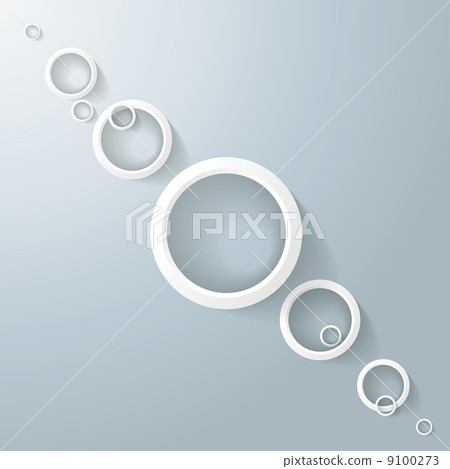 PIXTA

pixtastock.com - 9100273