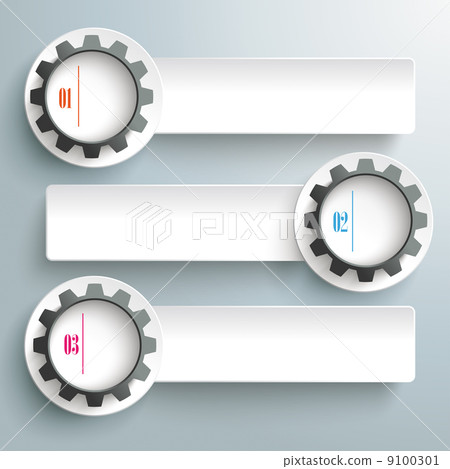 01

PIXTA

02

03

pixtastock.com - 9100301