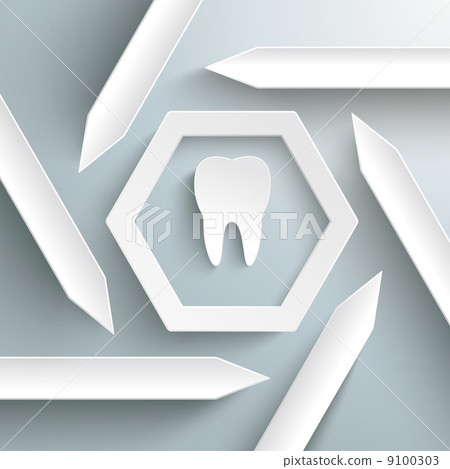 PIXTA

pixtastock.com - 9100303