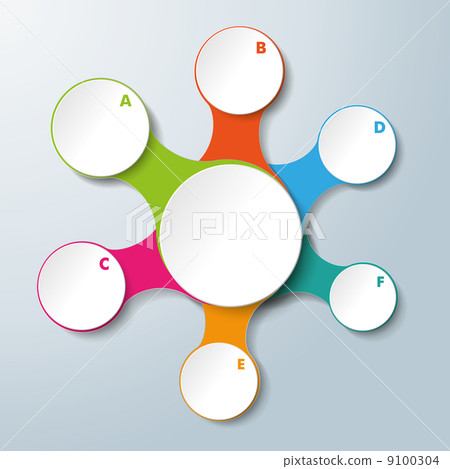 B
A
D
PIXTA
C
F
E
pixtastock.com - 9100304