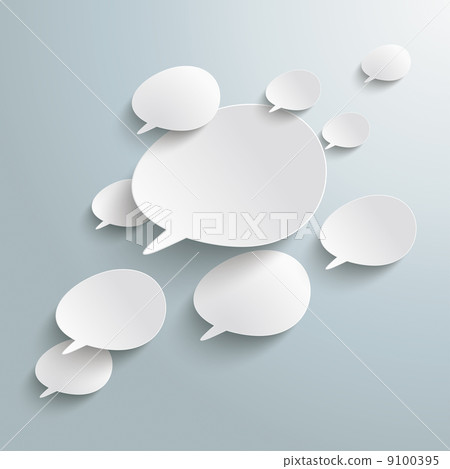 PIXTA

pixtastock.com - 9100395