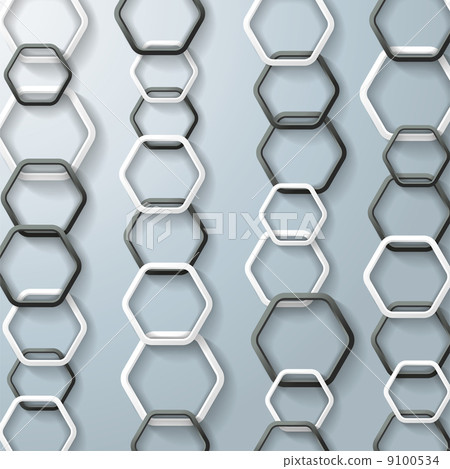 PIXTA

pixtastock.com - 9100534