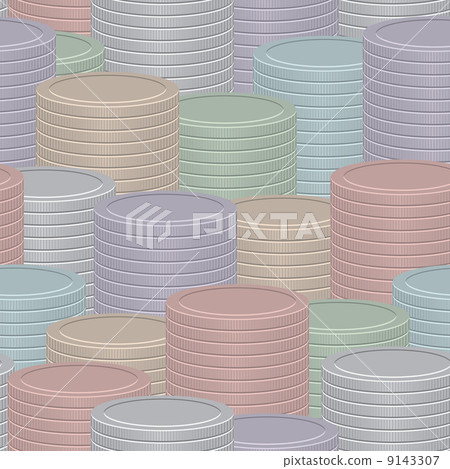 PIXTA

pixtastock.com - 9143307