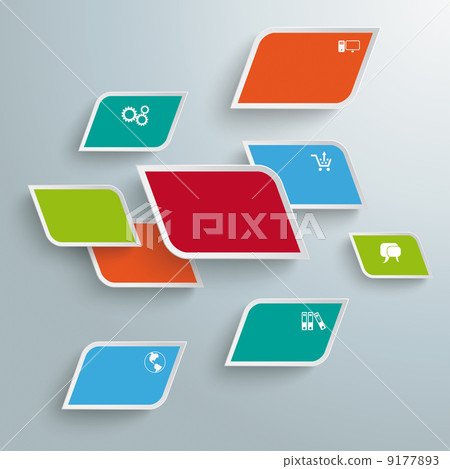 PIXTA

pixtastock.com - 9177893