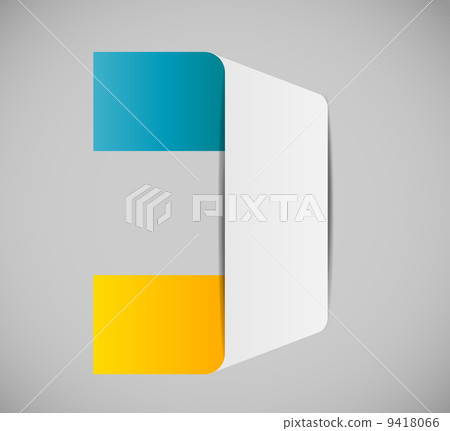 PIXTA

pixtastock.com - 9418066