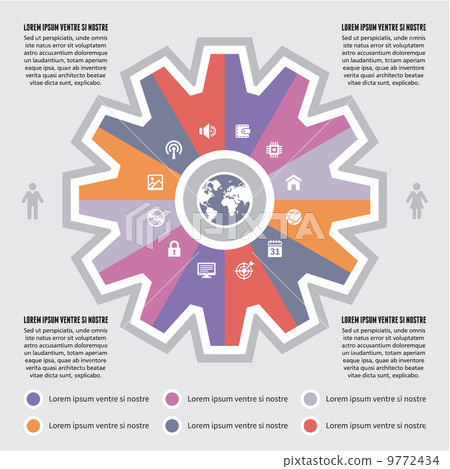 LOREM IPSUM VENTRE SI NOSTRE
Sed ut perspiciatis, unde omnis iste natus error sit voluptatem astro accusantium doloremque un laudantium, totam aperiam eaque ipsa, quae ab inventore verita quasi architecto beatae vitae dicta sunt, explicabo.

LOREM IPSUM VENTRE SI NOSTRE
Sed ut perspiciatis, unde omnis iste natus error sit voluptatem astro accusantium doloremque un laudantium, totam aperiam eaque ipsa, quae ab inventore verita quasi architecto beatae vitae dicta sunt, explicabo.

31

PIXTA

LOREM IPSUM VENTRE SI NOSTRE
Sed ut perspiciatis, unde omnis iste natus error sit voluptatem astro accusantium doloremque un laudantium, totam aperiam eaque ipsa, quae ab inventore verita quasi architecto beatae vitae dicta sunt, explicabo.

LOREM IPSUM VENTRE SI NOSTRE
Sed ut perspiciatis, unde omnis iste natus error sit voluptatem astro accusantium doloremque un laudantium, totam aperiam eaque ipsa, quae ab inventore verita quasi architecto beatae vitae dicta sunt, explicabo.

Lorem ipsum ventre si nostre
Lorem ipsum ventre si nostre
Lorem ipsum ventre si nostre
Lorem ipsum ventre si nostre
Lorem ipsum ventre si nostre
Lorem ipsum ventre si nostre

pixtastock.com - 9772434