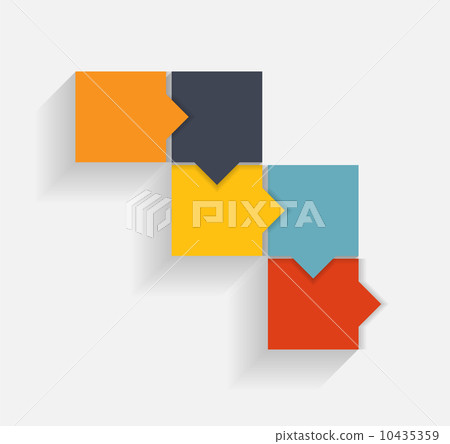 PIXTA

pixtastock.com - 10435359