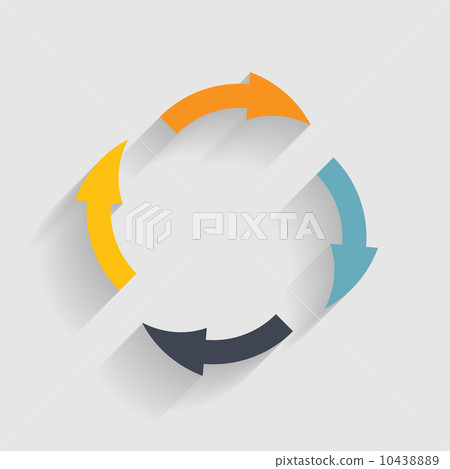 PIXTA

pixtastock.com - 10438889