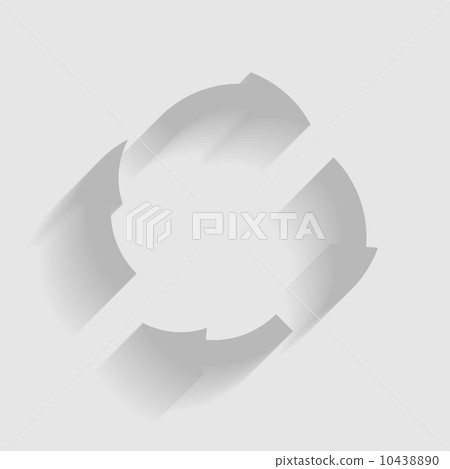 PIXTA

pixtastock.com - 10438890