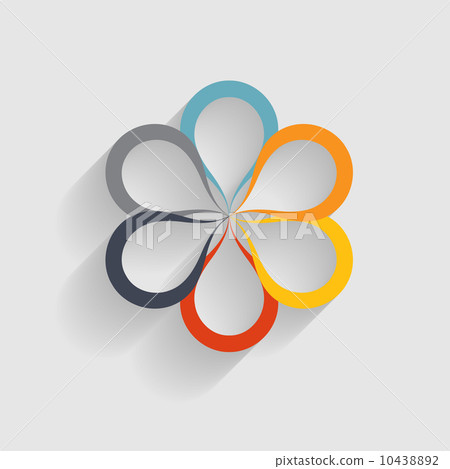 PIXTA

pixtastock.com - 10438892