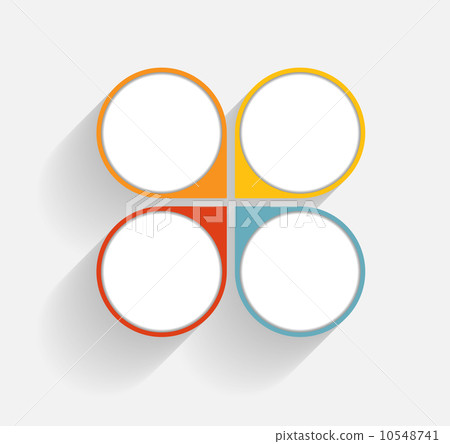 PIXTA

pixtastock.com - 10548741