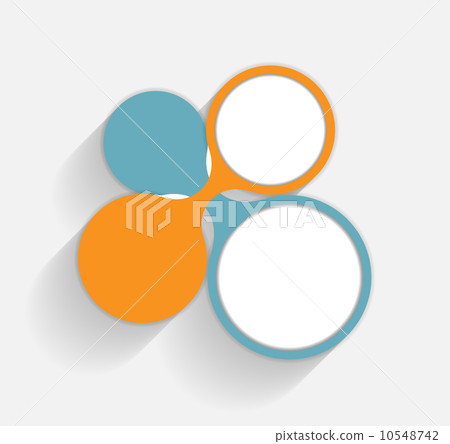 PIXTA

pixtastock.com - 10548742