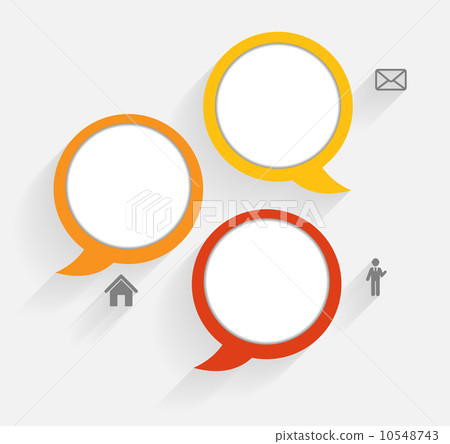 PIXTA

pixtastock.com - 10548743