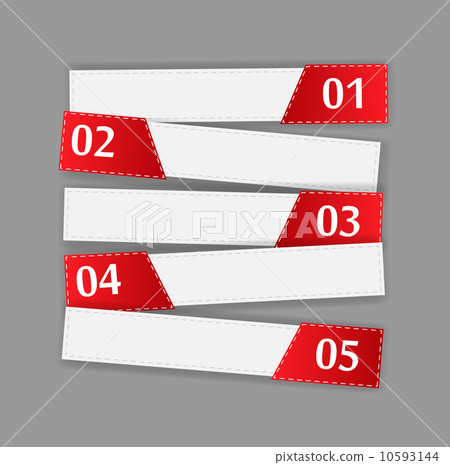 01

02

PIXTA 03

04

05

pixtastock.com - 10593144