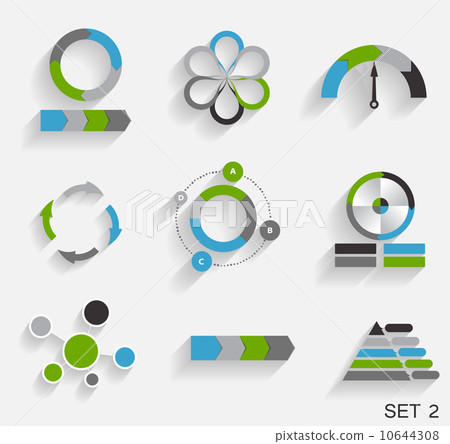 A
D
PIXTA
B
C

SET 2

pixtastock.com - 10644308