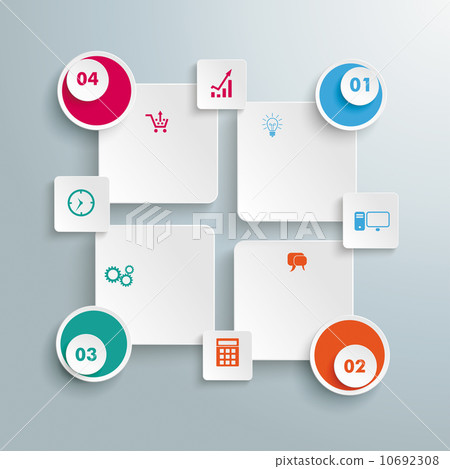 04

01

PIXTA

03

02

pixtastock.com - 10692308