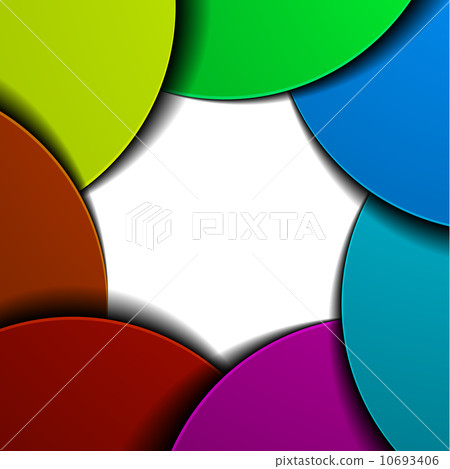 PIXTA

pixtastock.com - 10693406