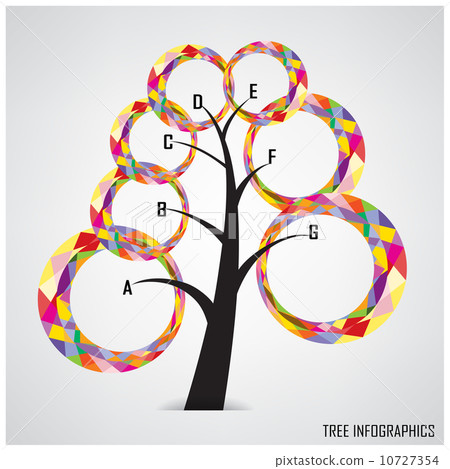 D
E
C
F
B
PIXTA
G
A
TREE INFOGRAPHICS
pixtastock.com - 10727354