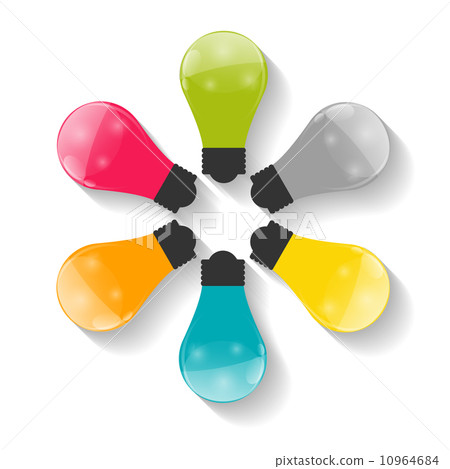 PIXTA

pixtastock.com - 10964684