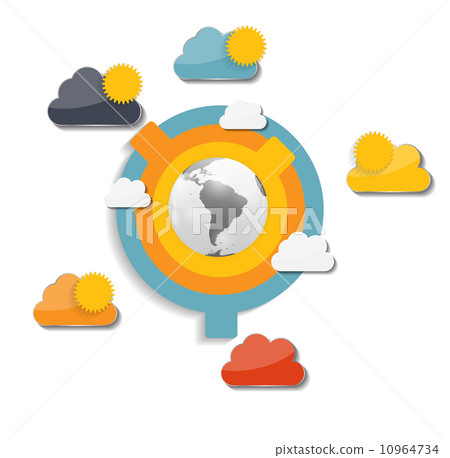 PIXTA

pixtastock.com - 10964734