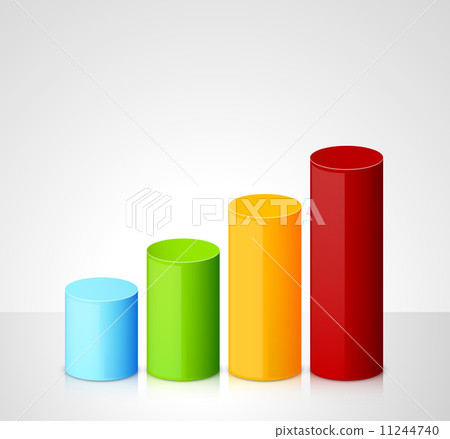 PIXTA

pixtastock.com - 11244740