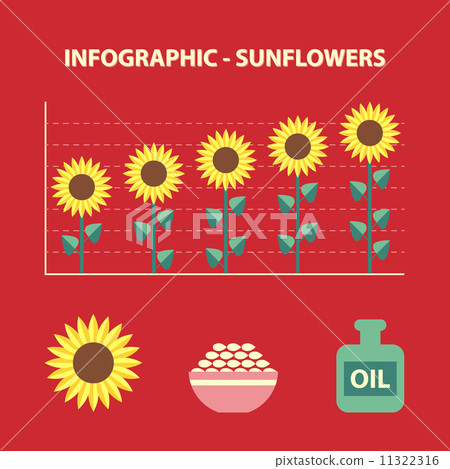 INFOGRAPHIC - SUNFLOWERS

PIXTA

OIL

pixtastock.com - 11322316