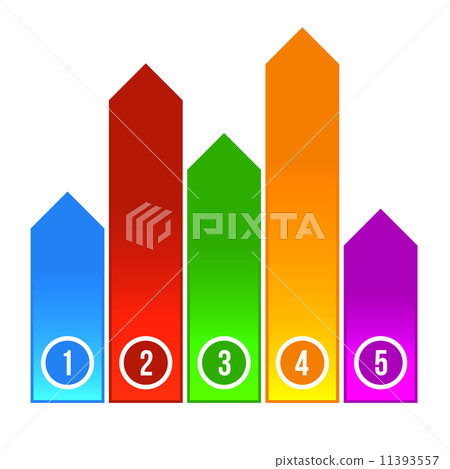 PIXTA

1 2 3 4 5

pixtastock.com - 11393557