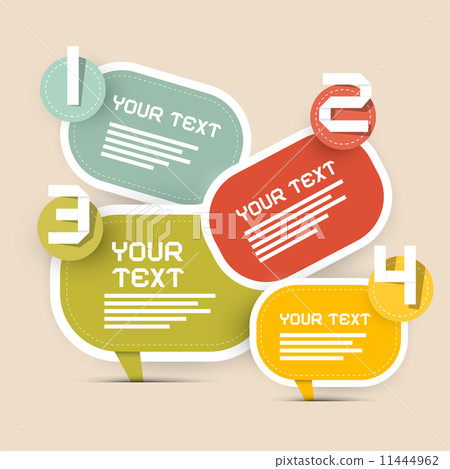 1
YOUR TEXT

2
YOUR TEXT

3
YOUR TEXT

4
YOUR TEXT

PIXTA

pixtastock.com - 11444962