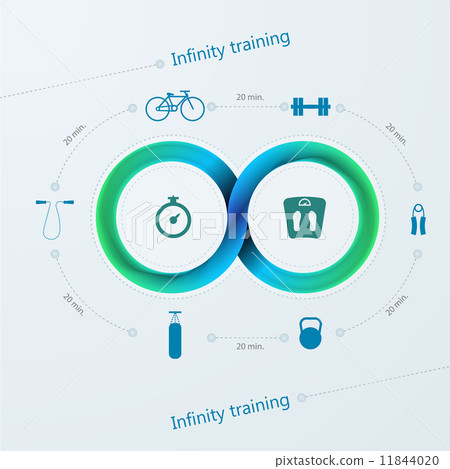 Infinity training

20 min.

20 min.

20 min.

PIXTA

20 min.

20 min.

20 min.

Infinity training

pixtastock.com - 11844020