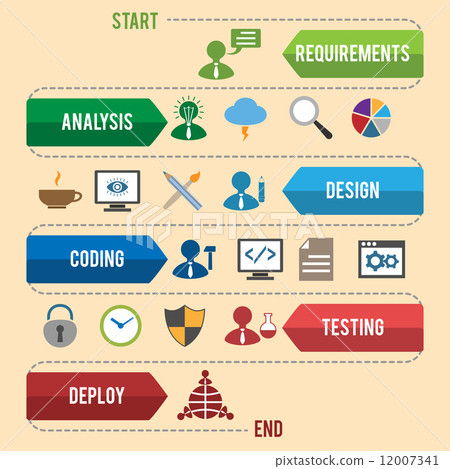 START

REQUIREMENTS

ANALYSIS

DESIGN

PIXTA

CODING

</>

TESTING

DEPLOY

END

pixtastock.com - 12007341