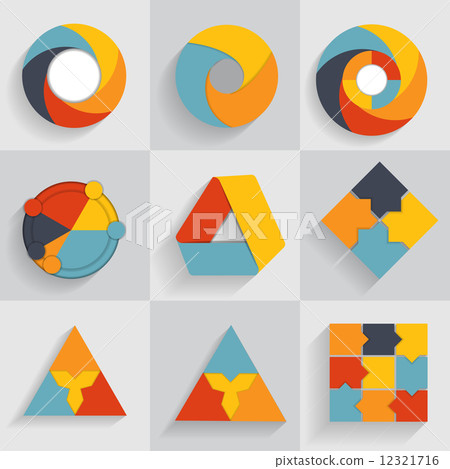 PIXTA

pixtastock.com - 12321716