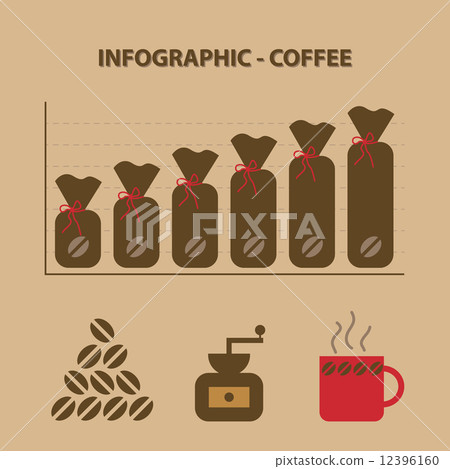 INFOGRAPHIC - COFFEE

PIXTA

pixtastock.com - 12396160