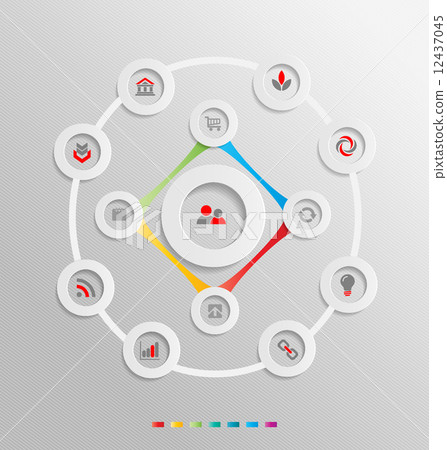 PIXTA

pixtastock.com - 12437045