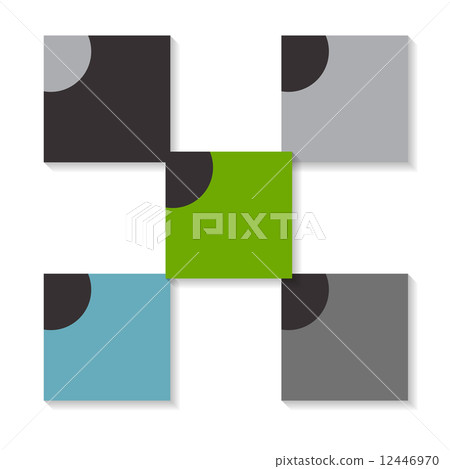 PIXTA

pixtastock.com - 12446970