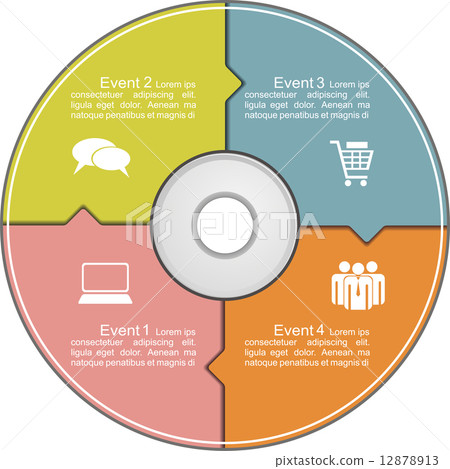 Event 2 Lorem ips consectetuer adipiscing elit. ligula eget dolor. Aenean ma natoque penatibus et magnis di

Event 3 Lorem ips consectetuer adipiscing elit. ligula eget dolor. Aenean ma natoque penatibus et magnis di

PIXTA

Event 1 Lorem ips consectetuer adipiscing elit. ligula eget dolor. Aenean ma natoque penatibus et magnis di

Event 4 Lorem ips consectetuer adipiscing elit. ligula eget dolor. Aenean ma natoque penatibus et magnis di

pixtastock.com - 12878913