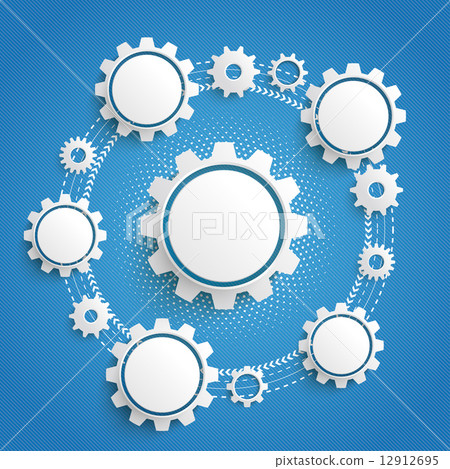 PIXTA

pixtastock.com - 12912695