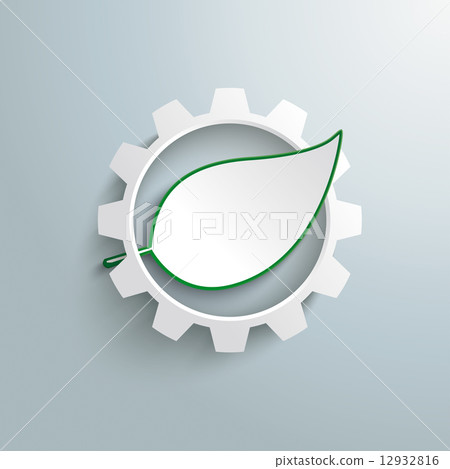 PIXTA

pixtastock.com - 12932816