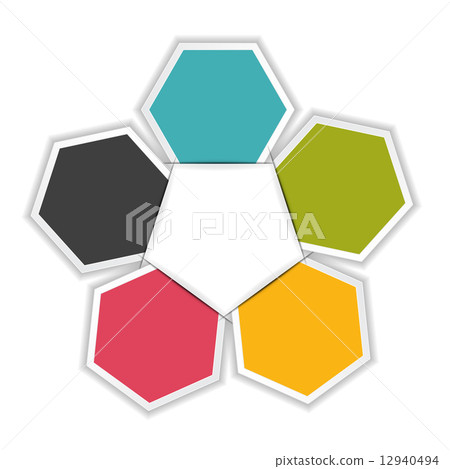 PIXTA

pixtastock.com - 12940494